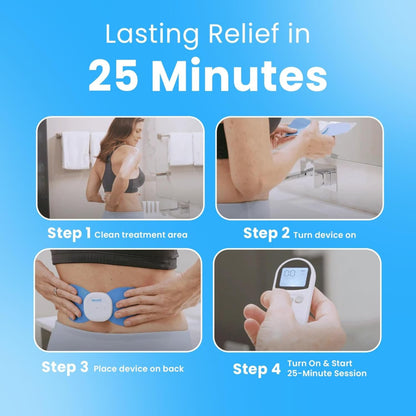 Lasting Relief in
25 Minutes

Step 1 Clean treatment area

Step 2 Turn device on

Step 3 Place device on back

Step 4 Turn On & Start 25-Minute Session